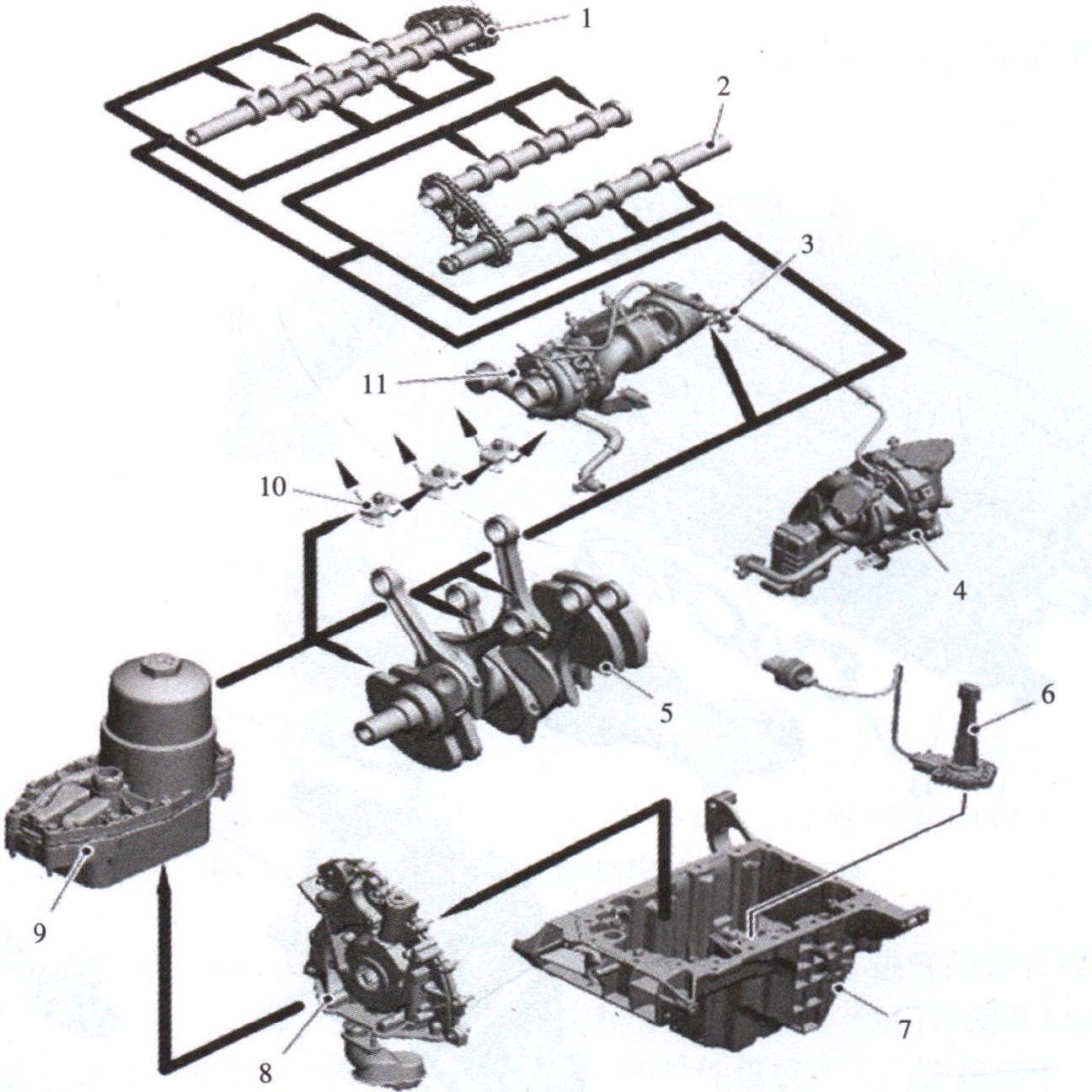 1
2
3
11
10
4
5
6
9
8
7